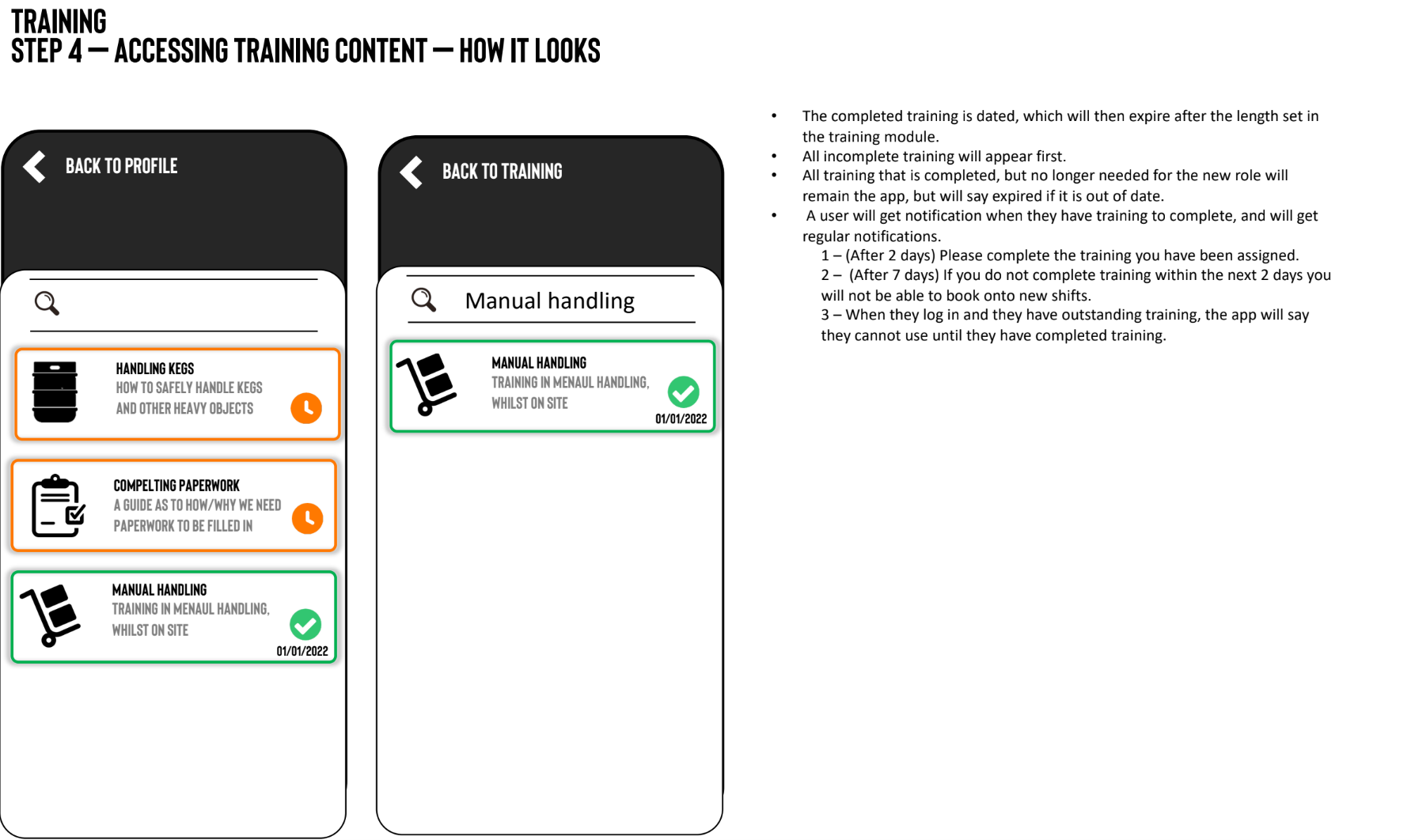 TRAINING
STEP 4 — ACCESSING TRAINING CONTENT — HOW IT LOOKS

BACK TO PROFILE

HANDLING KEGS
HOW TO SAFELY HANDLE KEGS AND OTHER HEAVY OBJECTS

COMPELTING PAPERWORK
A GUIDE AS TO HOW/WHY WE NEED PAPERWORK TO BE FILLED IN

MANUAL HANDLING
TRAINING IN MENAUL HANDLING, WHILST ON SITE
01/01/2022

BACK TO TRAINING

Manual handling

MANUAL HANDLING
TRAINING IN MENAUL HANDLING, WHILST ON SITE
01/01/2022

• The completed training is dated, which will then expire after the length set in the training module.
• All incomplete training will appear first.
• All training that is completed, but no longer needed for the new role will remain the app, but will say expired if it is out of date.
• A user will get notification when they have training to complete, and will get regular notifications.
1 – (After 2 days) Please complete the training you have been assigned.
2 – (After 7 days) If you do not complete training within the next 2 days you will not be able to book onto new shifts.
3 – When they log in and they have outstanding training, the app will say they cannot use until they have completed training.